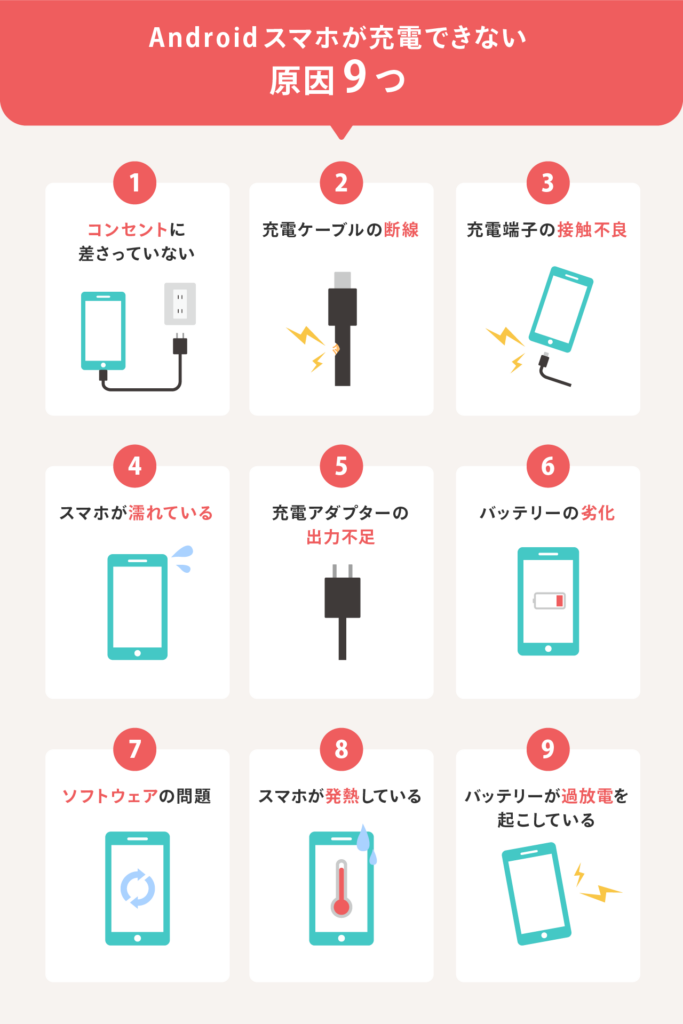 Androidスマホが充電できない
原因9つ

1
コンセントに差さっていない

2
充電ケーブルの断線

3
充電端子の接触不良

4
スマホが濡れている

5
充電アダプターの出力不足

6
バッテリーの劣化

7
ソフトウェアの問題

8
スマホが発熱している

9
バッテリーが過放電を起こしている